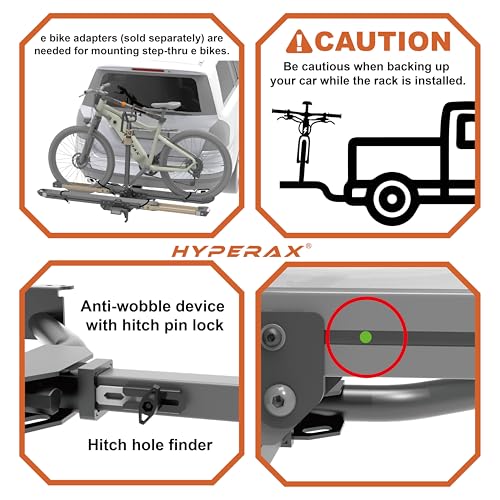 e bike adapters (sold separately) are needed for mounting step-thru e bikes.

CAUTION

Be cautious when backing up your car while the rack is installed.

HYPERAX®

Anti-wobble device with hitch pin lock

Hitch hole finder